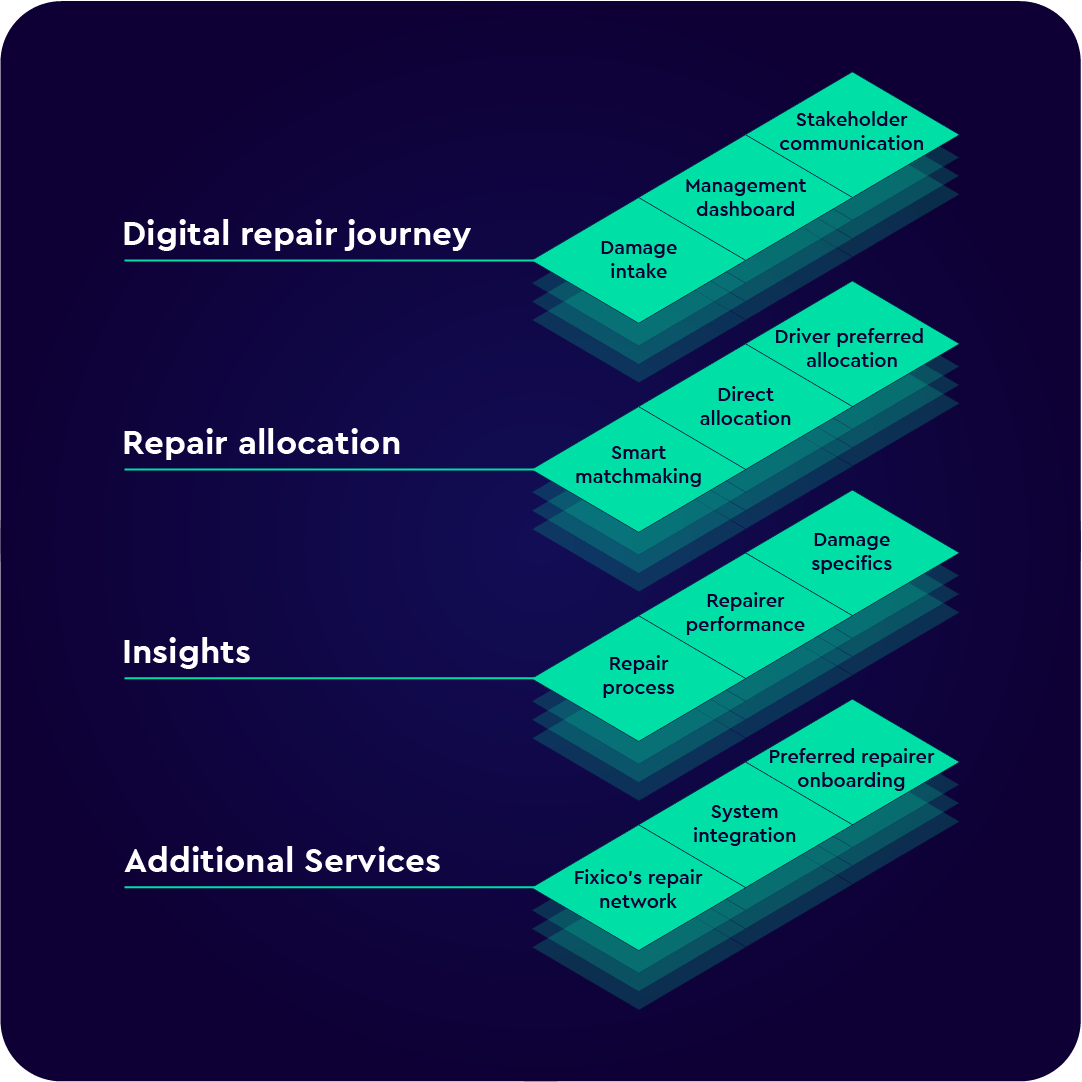 Digital repair journey

Damage intake

Management dashboard

Stakeholder communication

Repair allocation

Smart matchmaking

Direct allocation

Driver preferred allocation

Insights

Repair process

Repairer performance

Damage specifics

Additional Services

Fixico's repair network

System integration

Preferred repairer onboarding