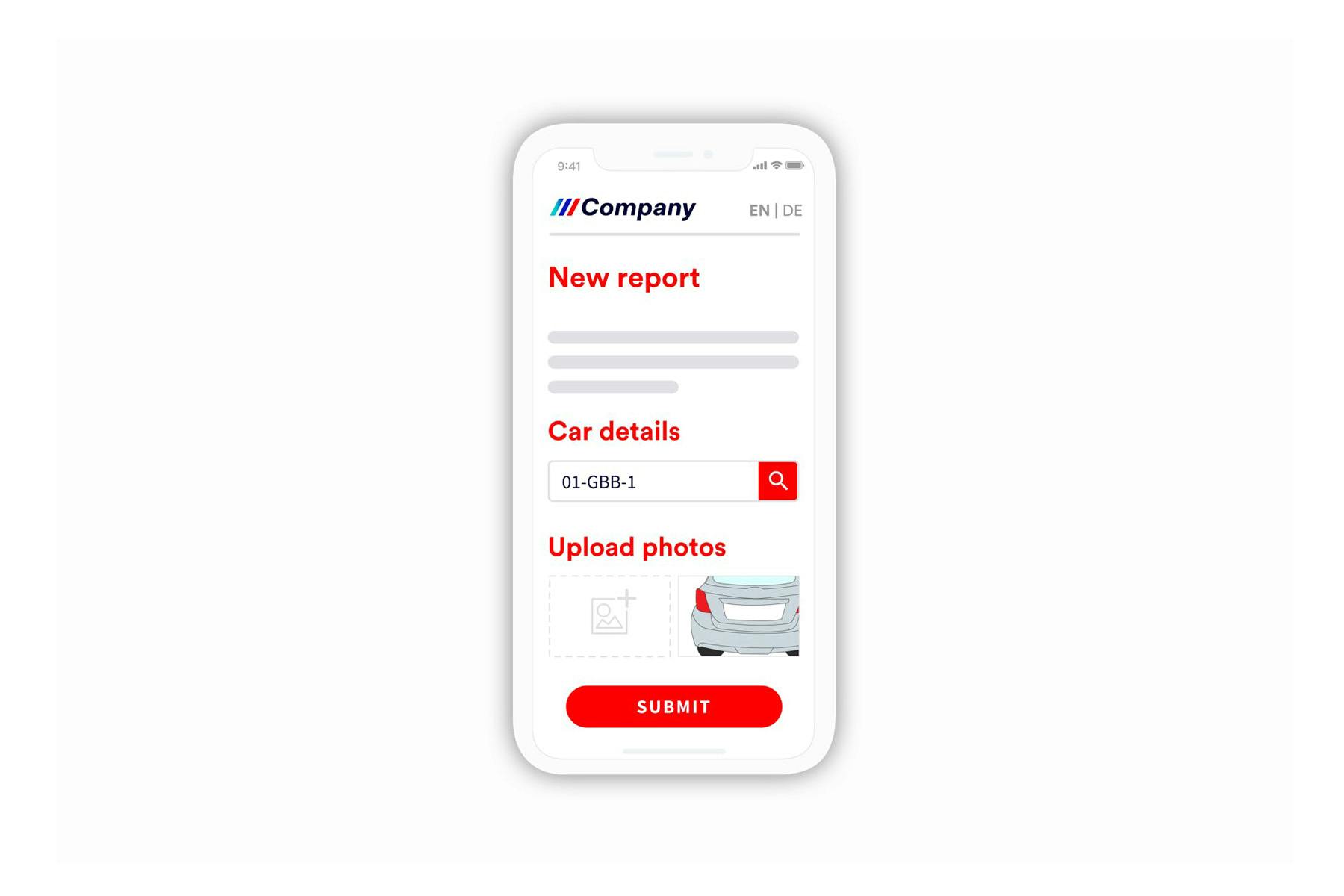 9:41

Company

EN | DE

New report

Car details

01-GBB-1

Upload photos

SUBMIT