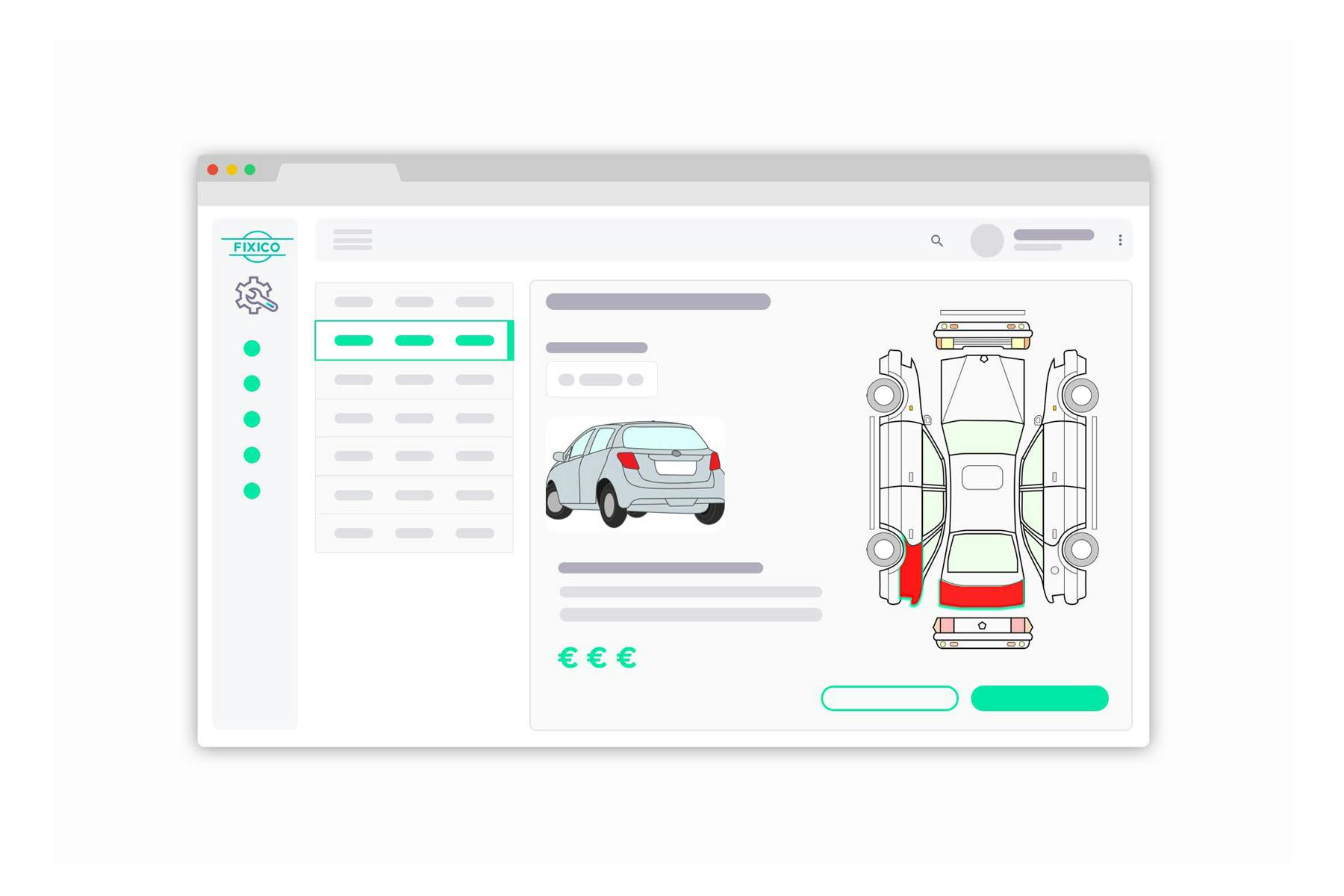 FIXICO

€ € €